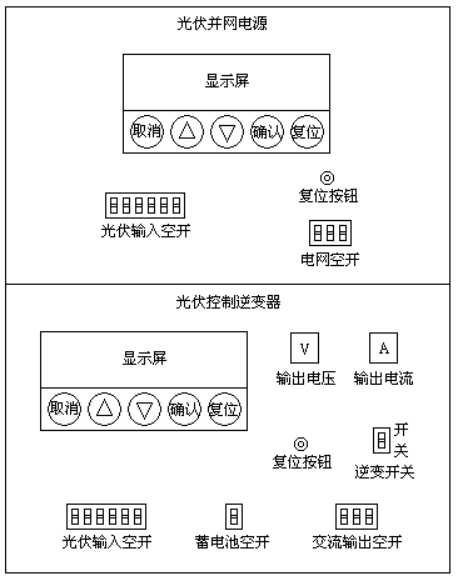 光伏并网电源

显示屏

取消 △ ▽ 确认 复位

复位按钮

光伏输入空开

电网空开

光伏控制逆变器

显示屏

取消 △ ▽ 确认 复位

V

输出电压

A

输出电流

复位按钮

开
关

逆变开关

光伏输入空开

蓄电池空开

交流输出空开